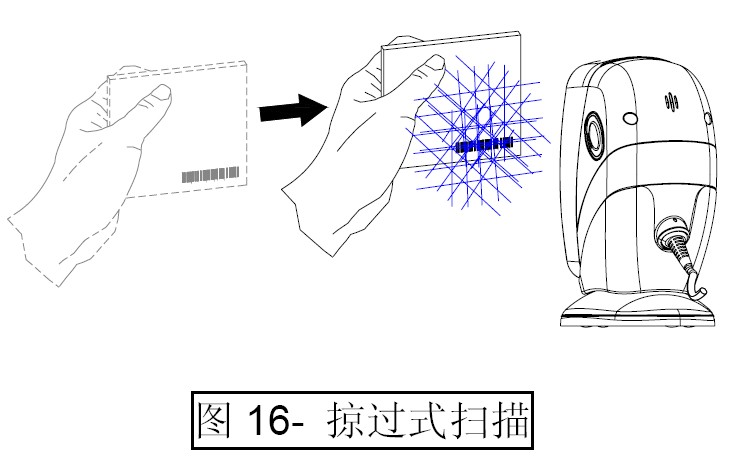 图 16- 掠过式扫描